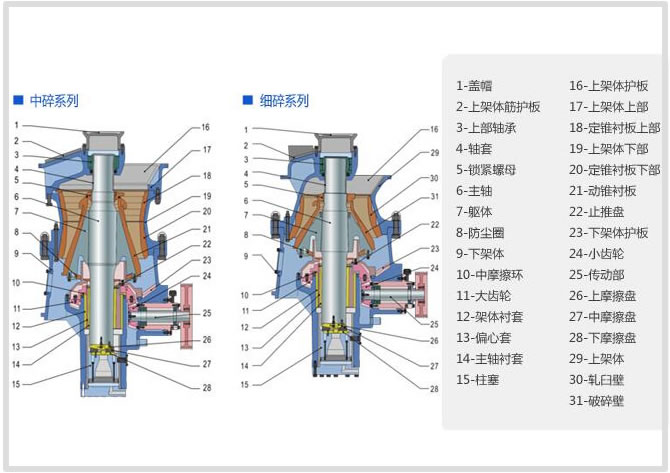 ■ 中碎系列

1
2
3
4
5
6
7
8
9
10
11
12
13
14
15
16
17
18
19
20
21
22
23
24
25
26
27
28

■ 细碎系列

1
2
3
4
5
6
7
8
9
10
11
12
13
14
15
16
29
30
31
22
23
24
25
26
27
28

1-盖帽
2-上架体筋护板
3-上部轴承
4-轴套
5-锁紧螺母
6-主轴
7-躯体
8-防尘圈
9-下架体
10-中摩擦环
11-大齿轮
12-架体衬套
13-偏心套
14-主轴衬套
15-柱塞
16-上架体护板
17-上架体上部
18-定锥衬板上部
19-上架体下部
20-定锥衬板下部
21-动锥衬板
22-止推盘
23-下架体护板
24-小齿轮
25-传动部
26-上摩擦盘
27-中摩擦盘
28-下摩擦盘
29-上架体
30-轧臼壁
31-破碎壁